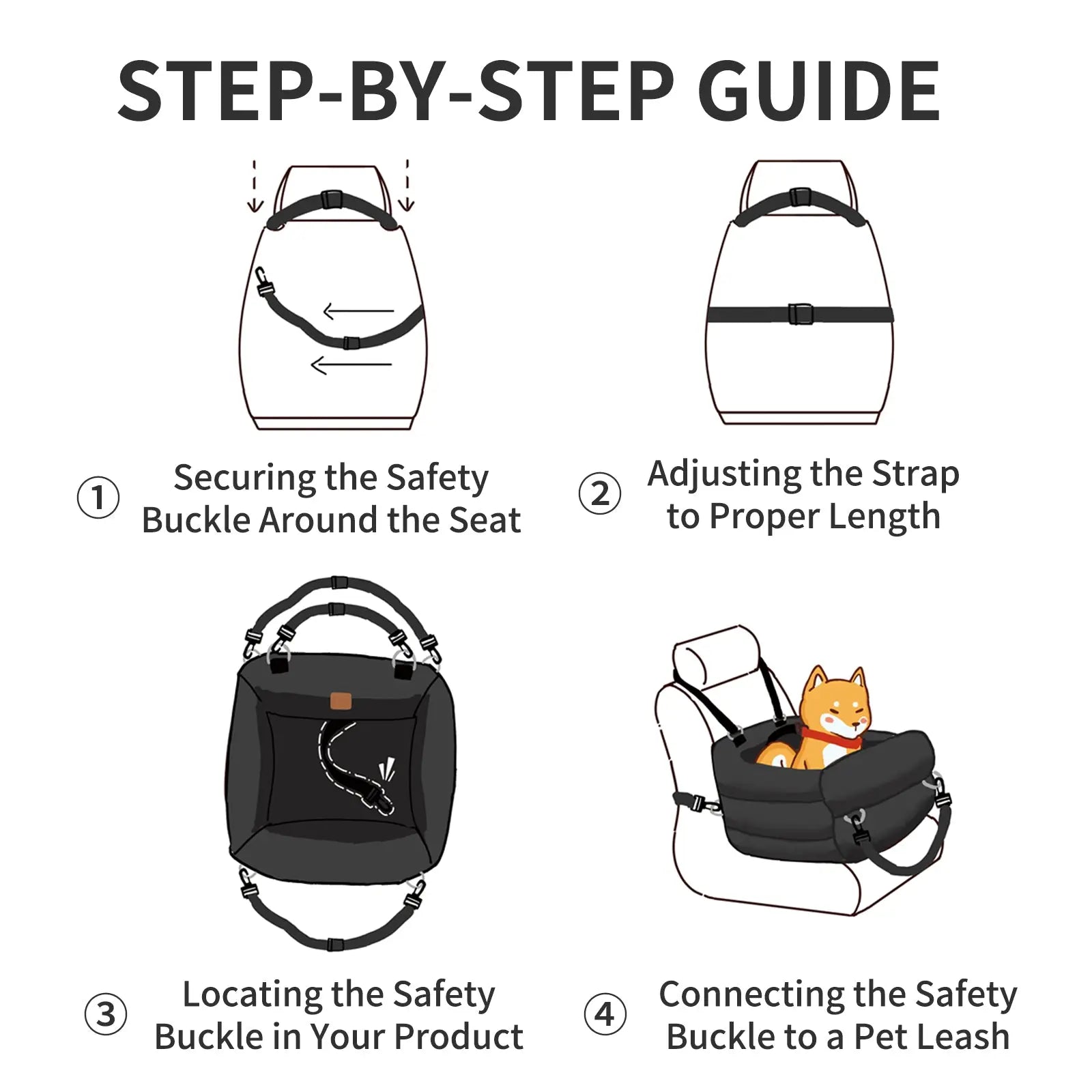 STEP-BY-STEP GUIDE

① Securing the Safety Buckle Around the Seat

② Adjusting the Strap to Proper Length

③ Locating the Safety Buckle in Your Product

④ Connecting the Safety Buckle to a Pet Leash